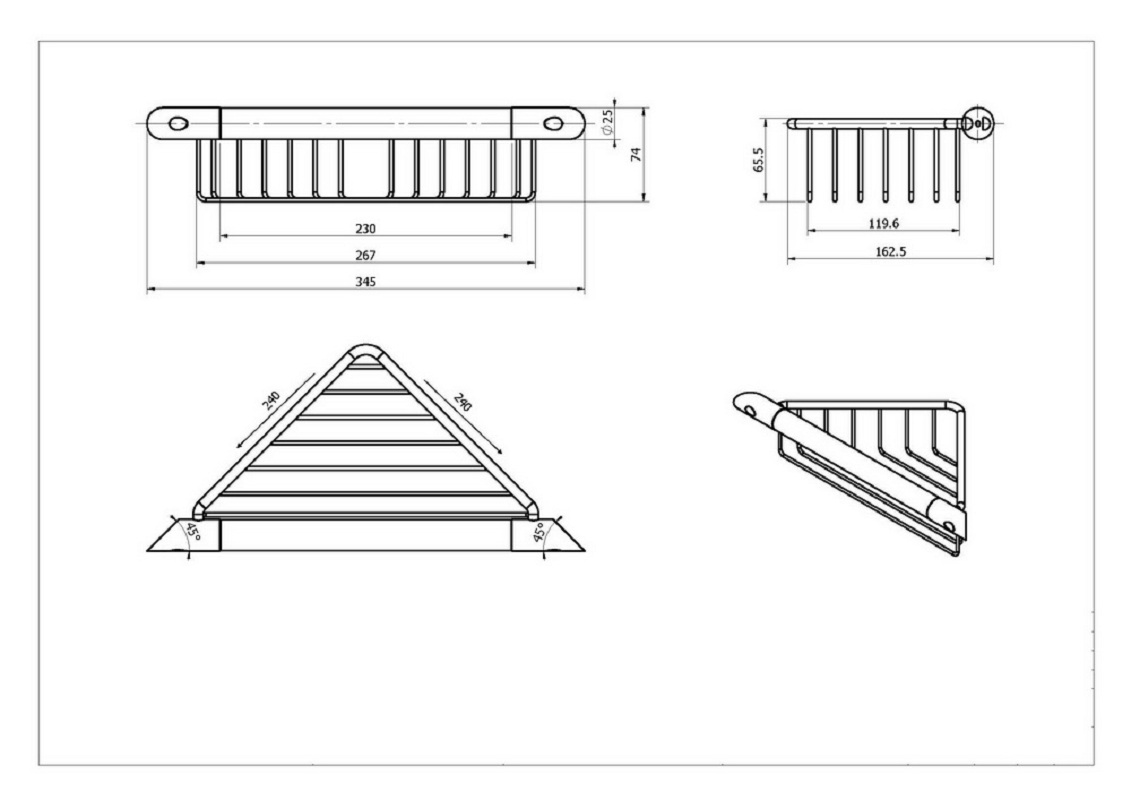 $\phi 25$
74
230
267
345
65.5
119.6
162.5
240
240
45°
45°